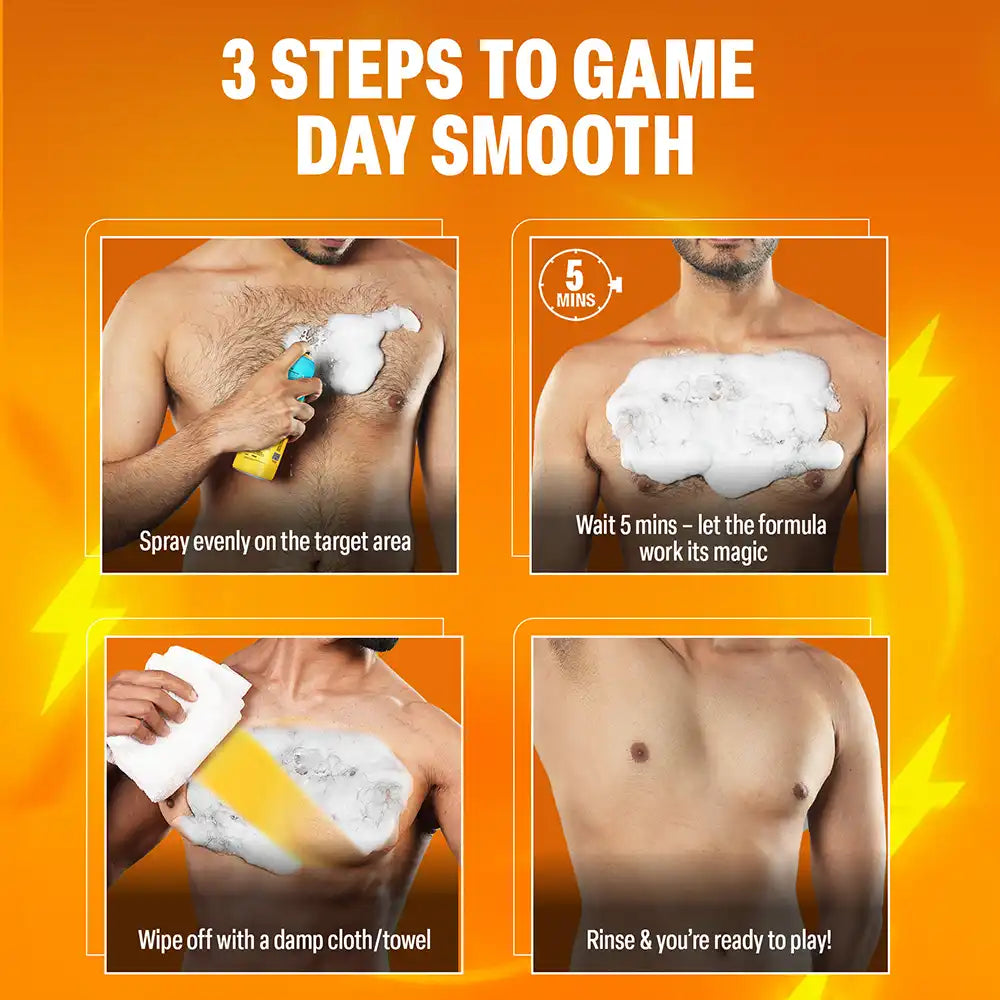 3 STEPS TO GAME DAY SMOOTH

Spray evenly on the target area

5 MINS

Wait 5 mins – let the formula work its magic

Wipe off with a damp cloth/towel

Rinse & you're ready to play!